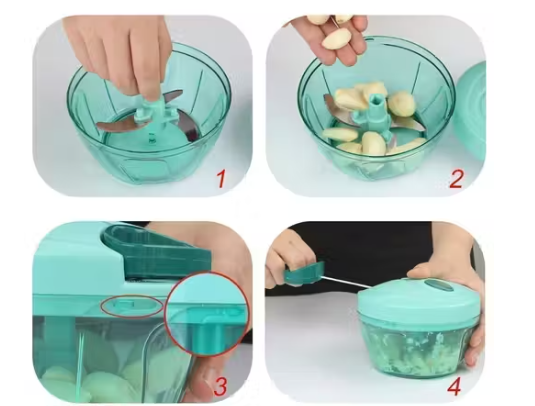 1

2

3

4